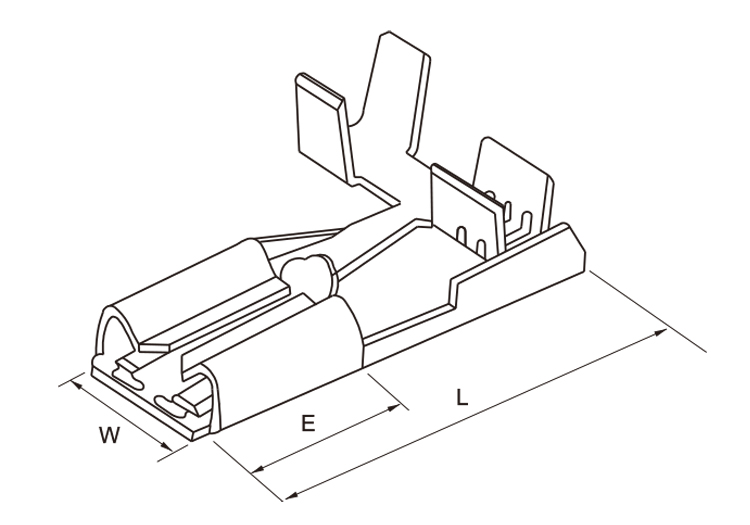 W
E
L